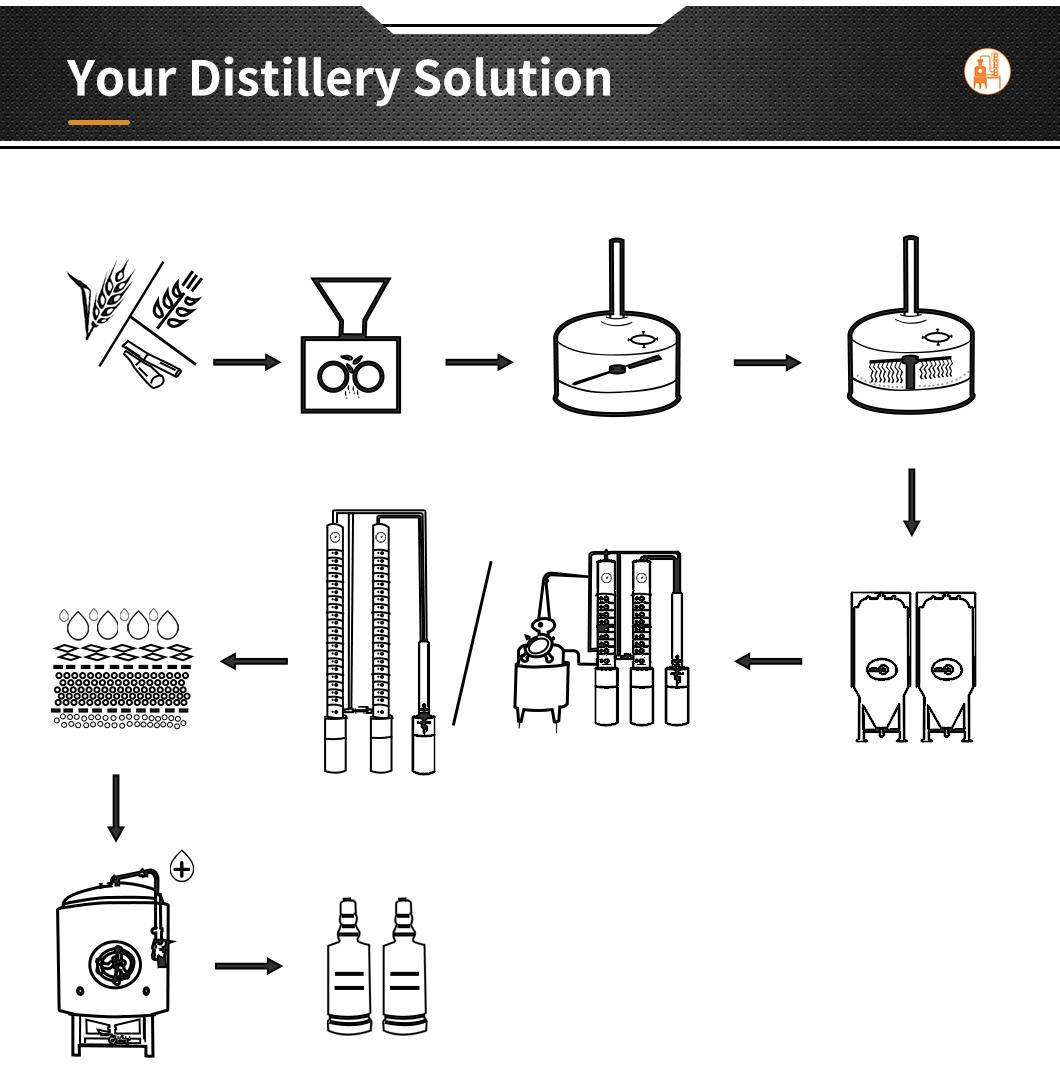 Your Distillery Solution